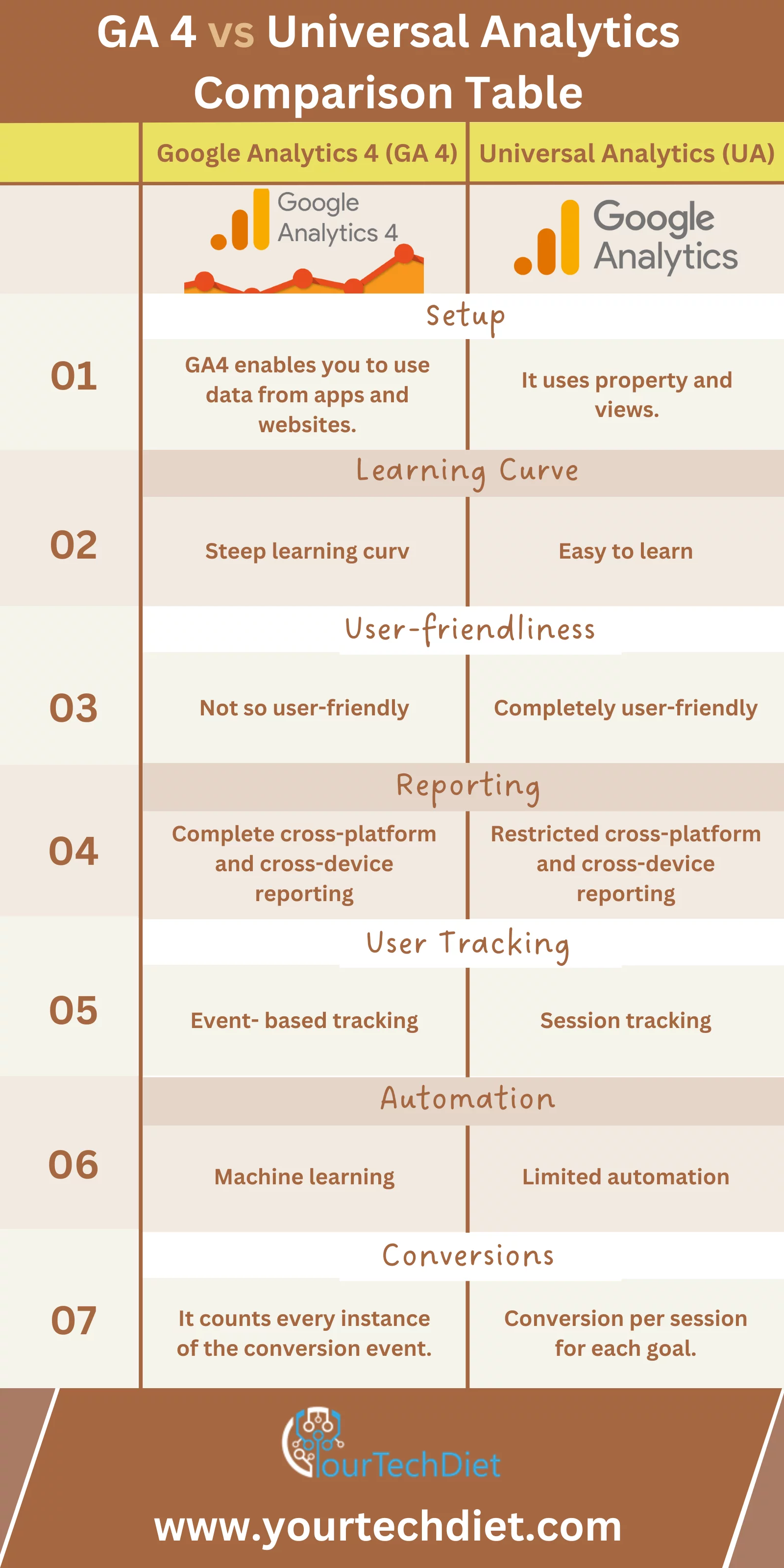 GA 4 vs Universal Analytics Comparison Table

| | Google Analytics 4 (GA 4) | Universal Analytics (UA) |
|---|---|---|
| | Google Analytics 4 | Google Analytics |
| | Setup | |
| 01 | GA4 enables you to use data from apps and websites. | It uses property and views. |
| | Learning Curve | |
| 02 | Steep learning curv | Easy to learn |
| | User-friendliness | |
| 03 | Not so user-friendly | Completely user-friendly |
| | Reporting | |
| 04 | Complete cross-platform and cross-device reporting | Restricted cross-platform and cross-device reporting |
| | User Tracking | |
| 05 | Event- based tracking | Session tracking |
| | Automation | |
| 06 | Machine learning | Limited automation |
| | Conversions | |
| 07 | It counts every instance of the conversion event. | Conversion per session for each goal. |

YourTechDiet

www.yourtechdiet.com